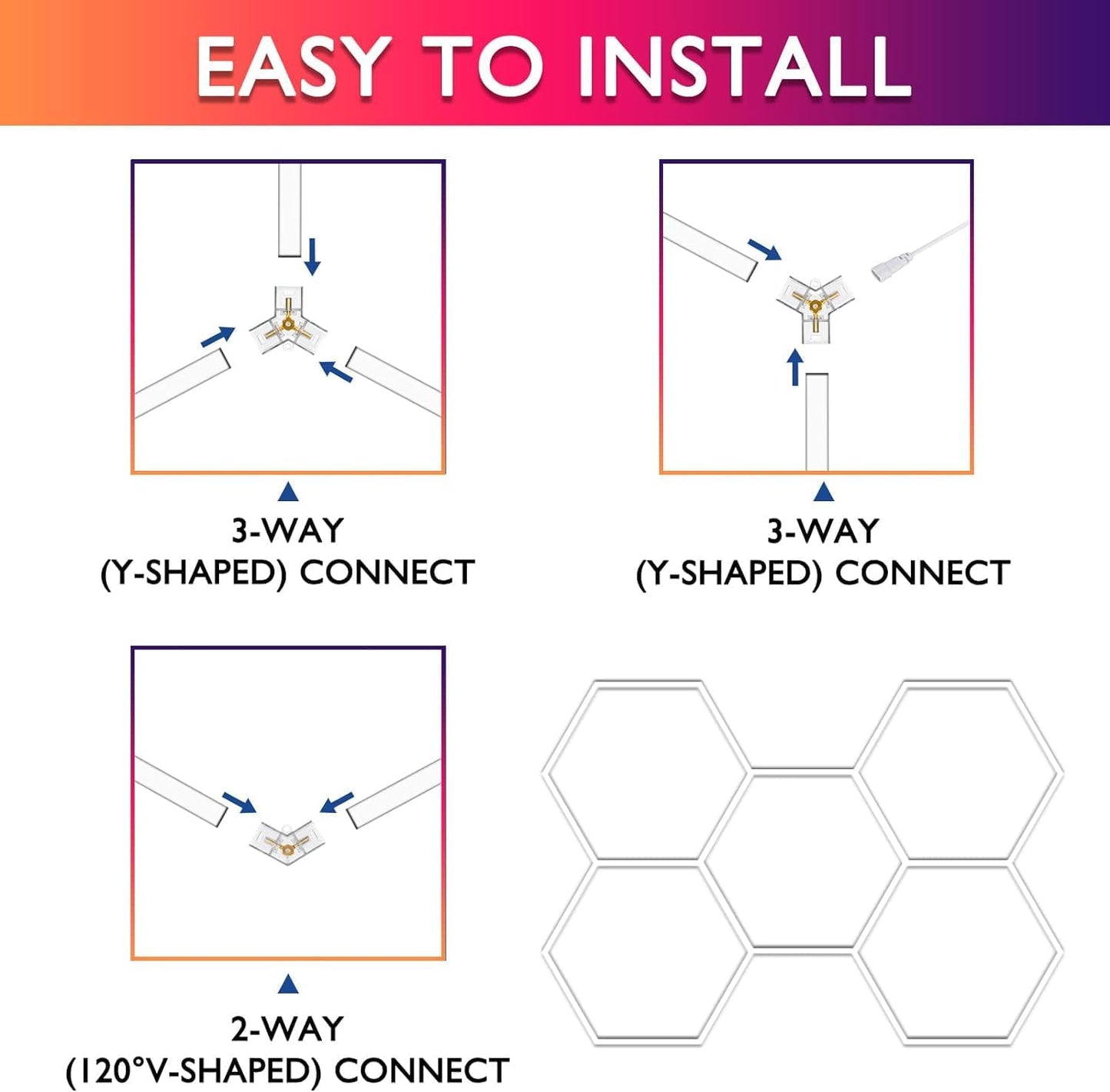 EASY TO INSTALL

3-WAY
(Y-SHAPED) CONNECT

3-WAY
(Y-SHAPED) CONNECT

2-WAY
(120°V-SHAPED) CONNECT