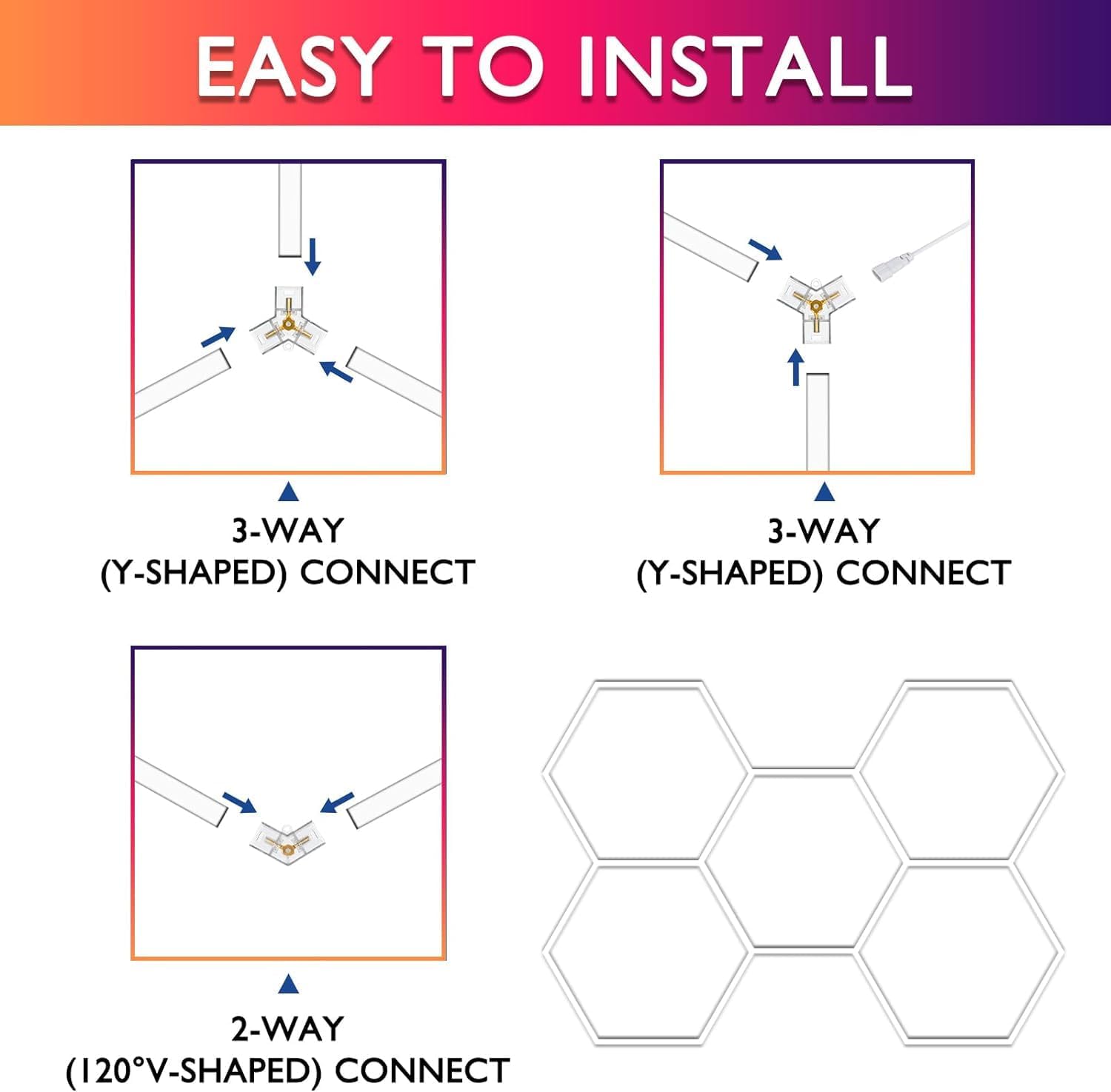 EASY TO INSTALL

3-WAY
(Y-SHAPED) CONNECT

3-WAY
(Y-SHAPED) CONNECT

2-WAY
(120°V-SHAPED) CONNECT