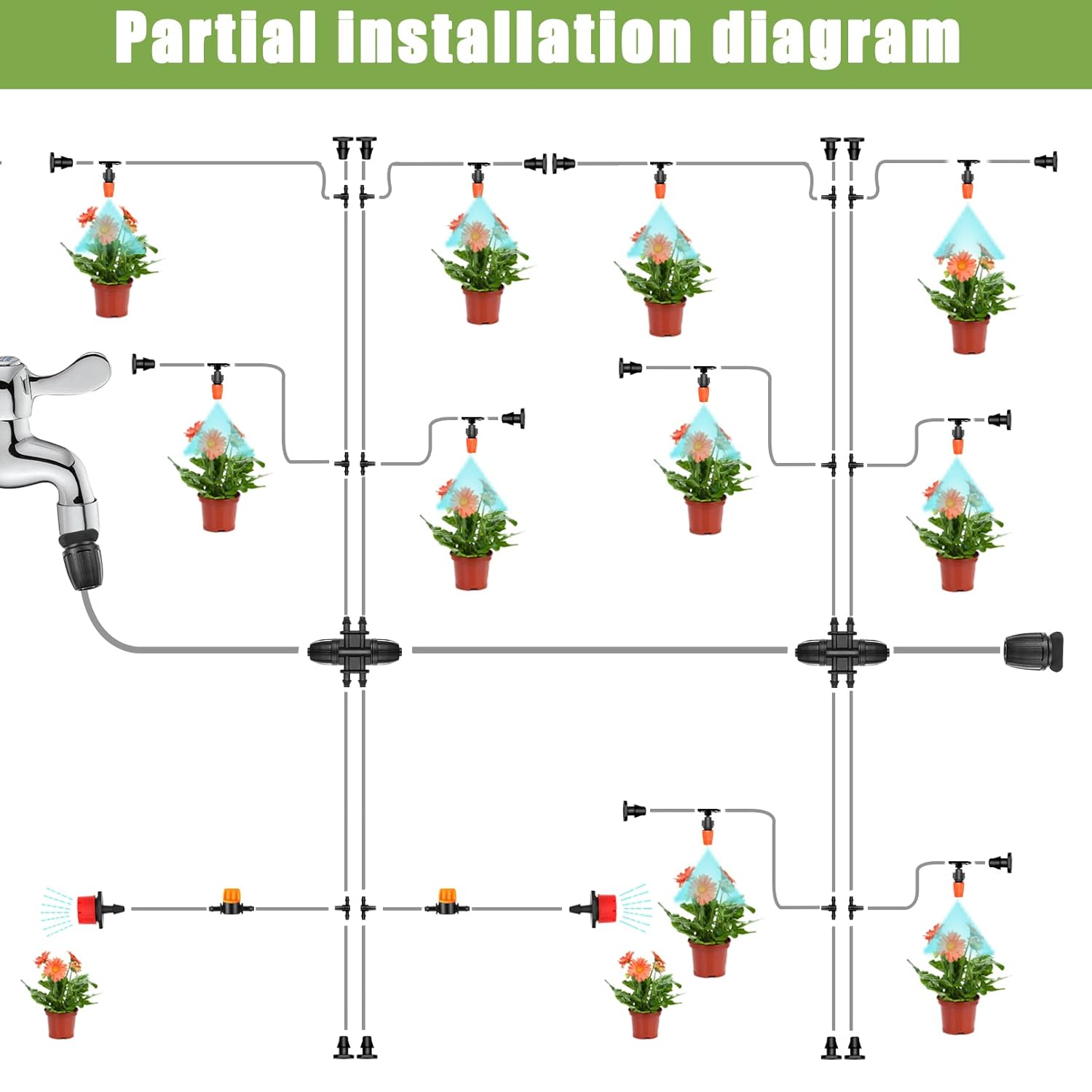 Partial installation diagram