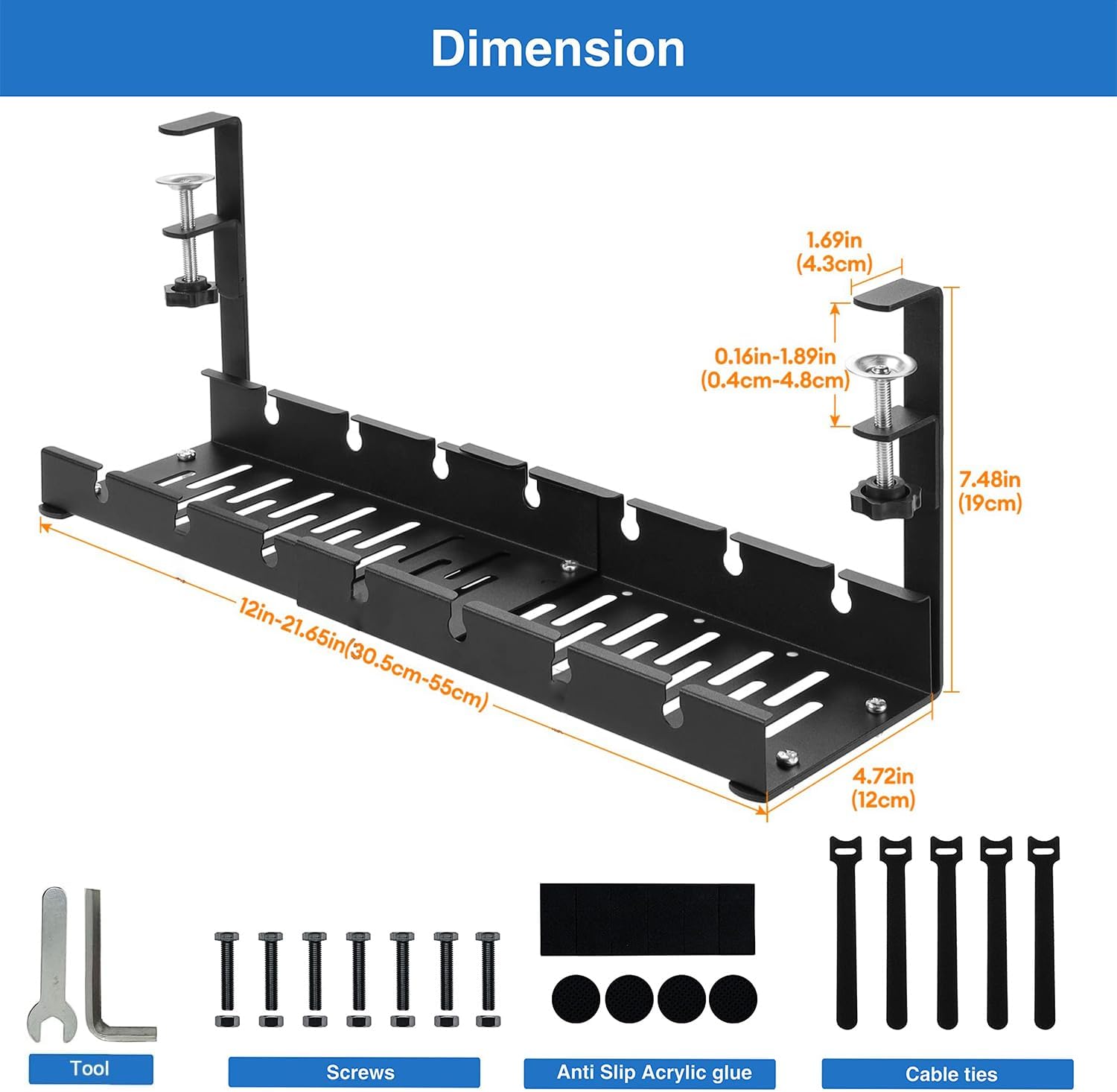 Dimension

1.69in
(4.3cm)

0.16in-1.89in
(0.4cm-4.8cm)

7.48in
(19cm)

12in-21.65in(30.5cm-55cm)

4.72in
(12cm)

Tool

Screws

Anti Slip Acrylic glue

Cable ties