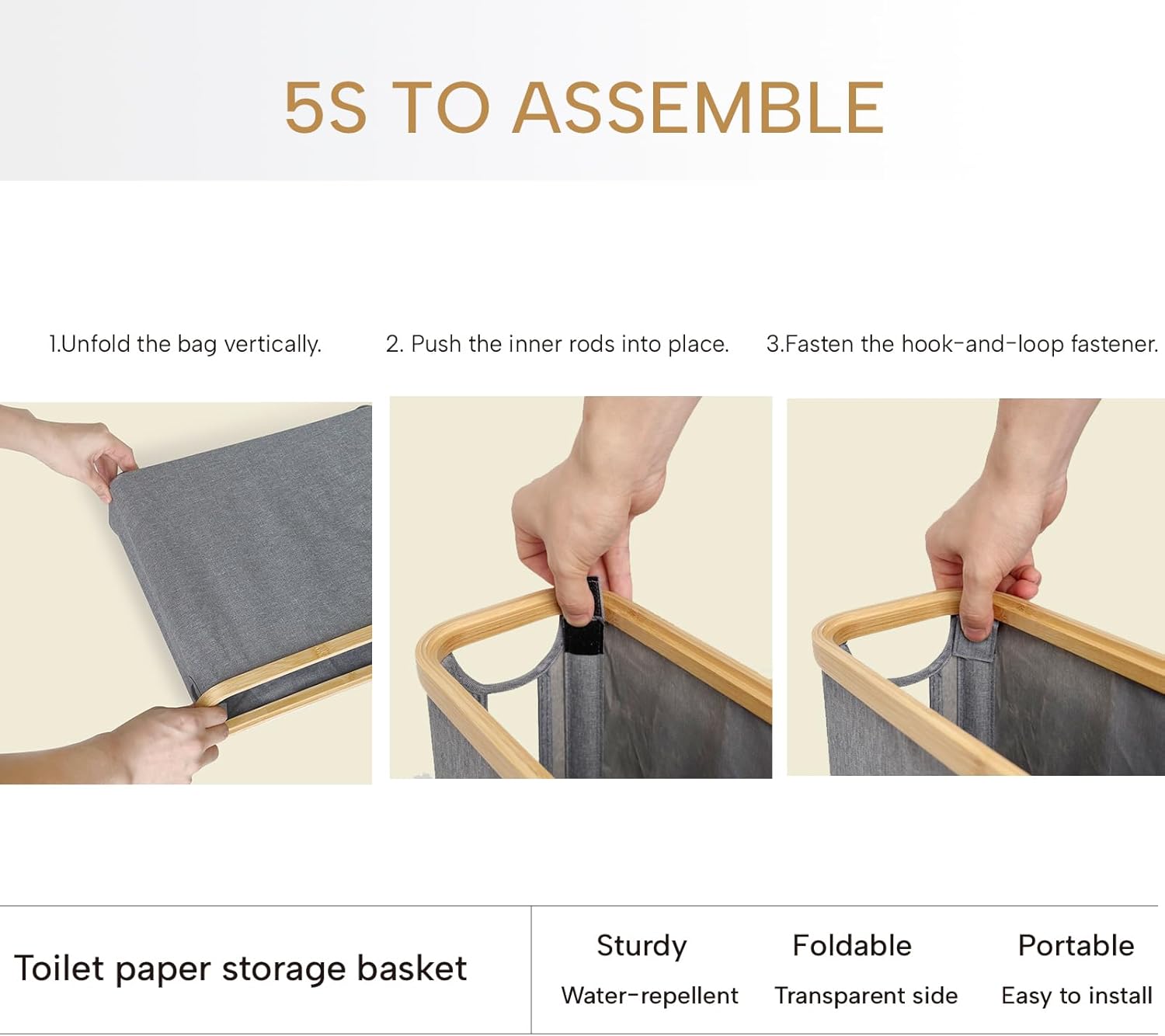 5S TO ASSEMBLE

1.Unfold the bag vertically.

2. Push the inner rods into place.

3.Fasten the hook-and-loop fastener.

Toilet paper storage basket

Sturdy
Water-repellent

Foldable
Transparent side

Portable
Easy to install