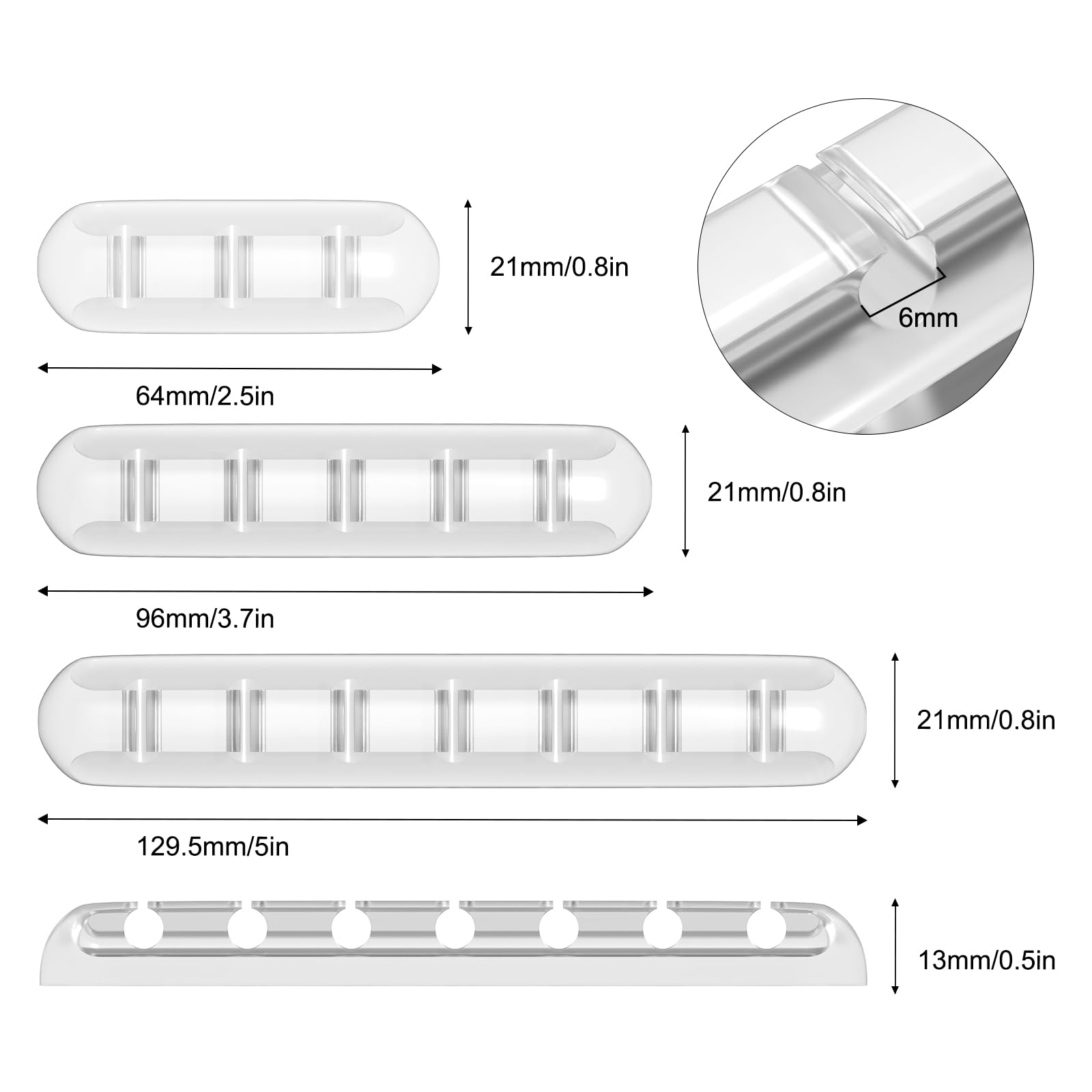 21mm/0.8in

6mm

64mm/2.5in

21mm/0.8in

96mm/3.7in

21mm/0.8in

129.5mm/5in

13mm/0.5in