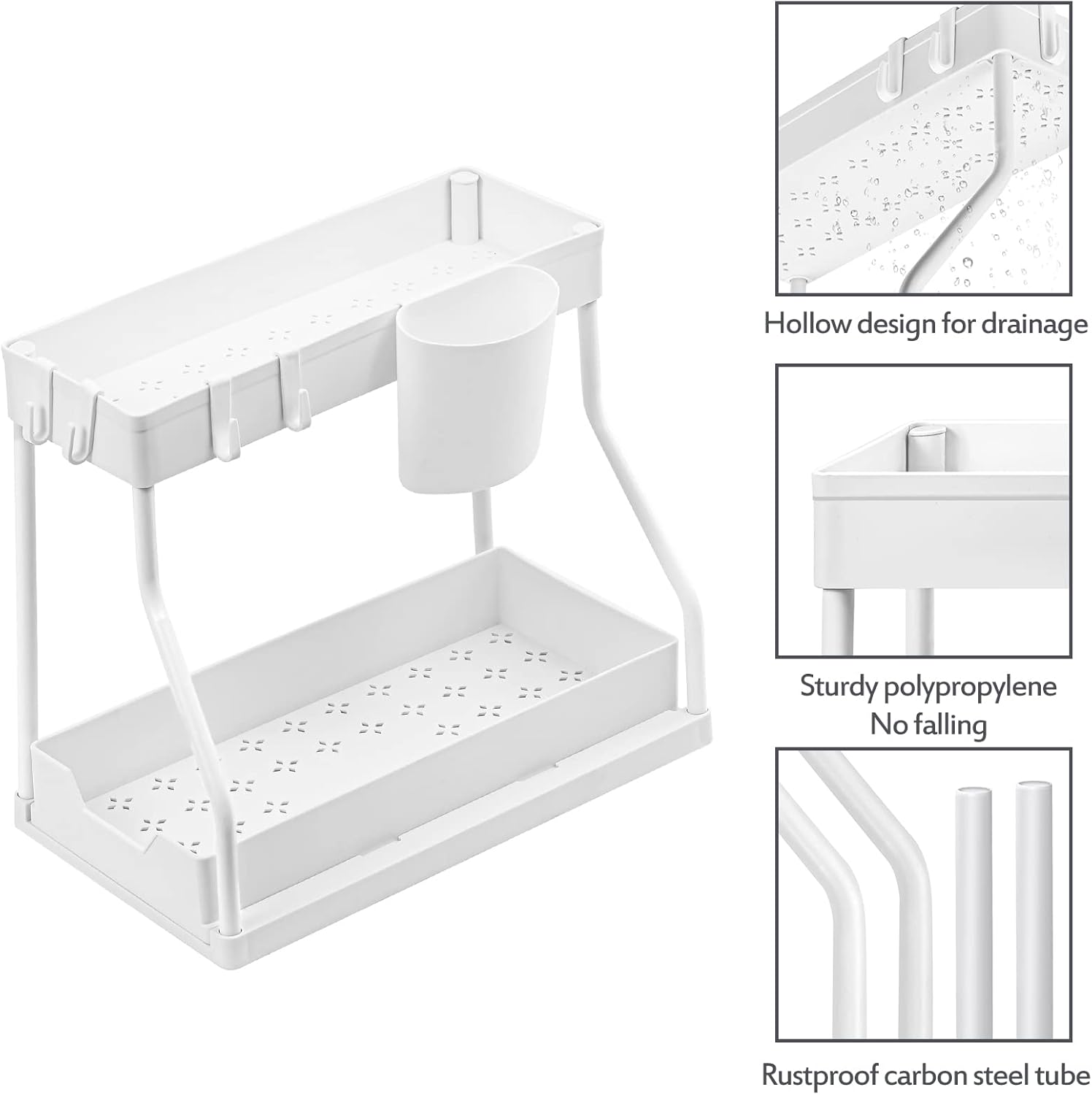 Hollow design for drainage

Sturdy polypropylene
No falling

Rustproof carbon steel tube