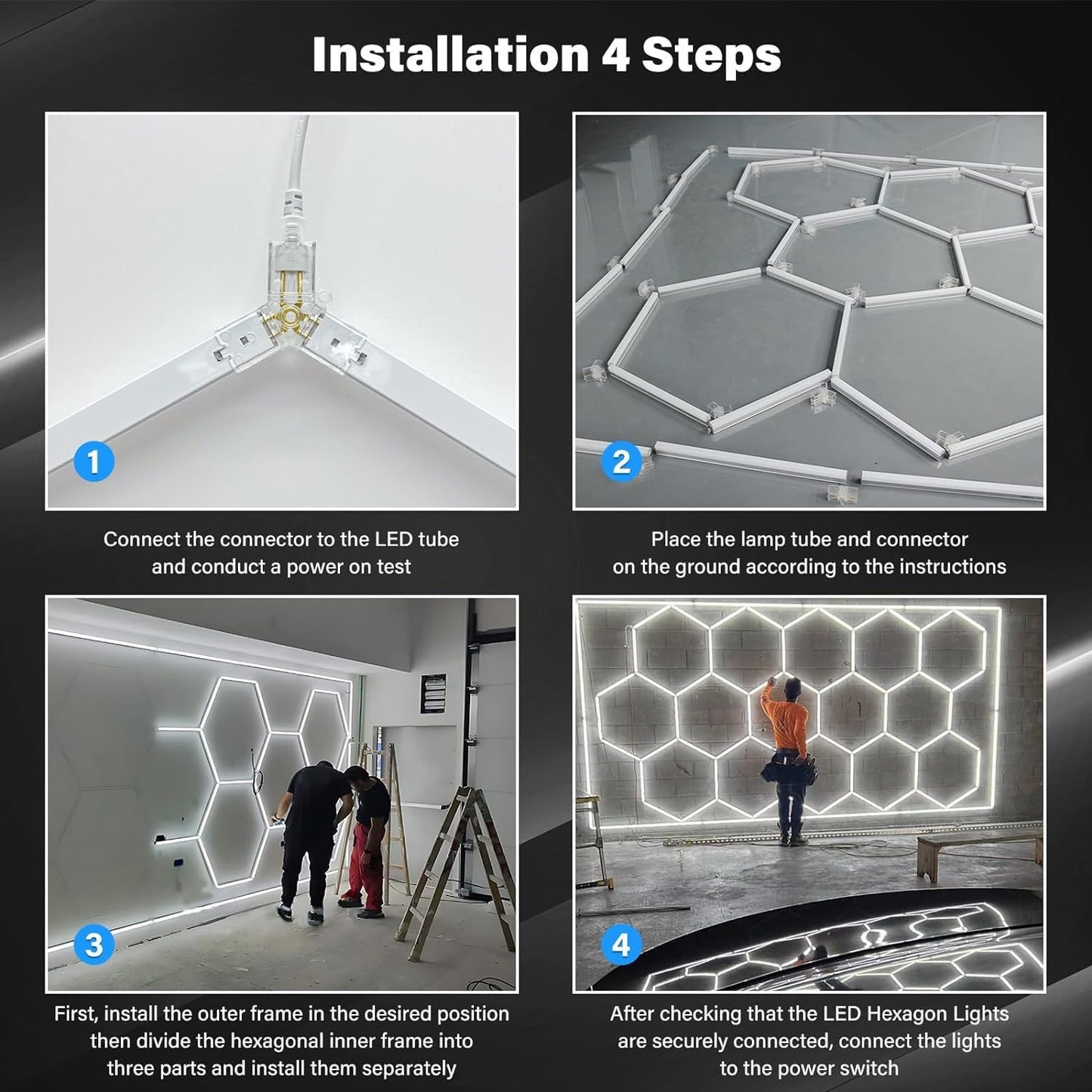 Installation 4 Steps

1

Connect the connector to the LED tube and conduct a power on test

2

Place the lamp tube and connector on the ground according to the instructions

3

First, install the outer frame in the desired position then divide the hexagonal inner frame into three parts and install them separately

4

After checking that the LED Hexagon Lights are securely connected, connect the lights to the power switch