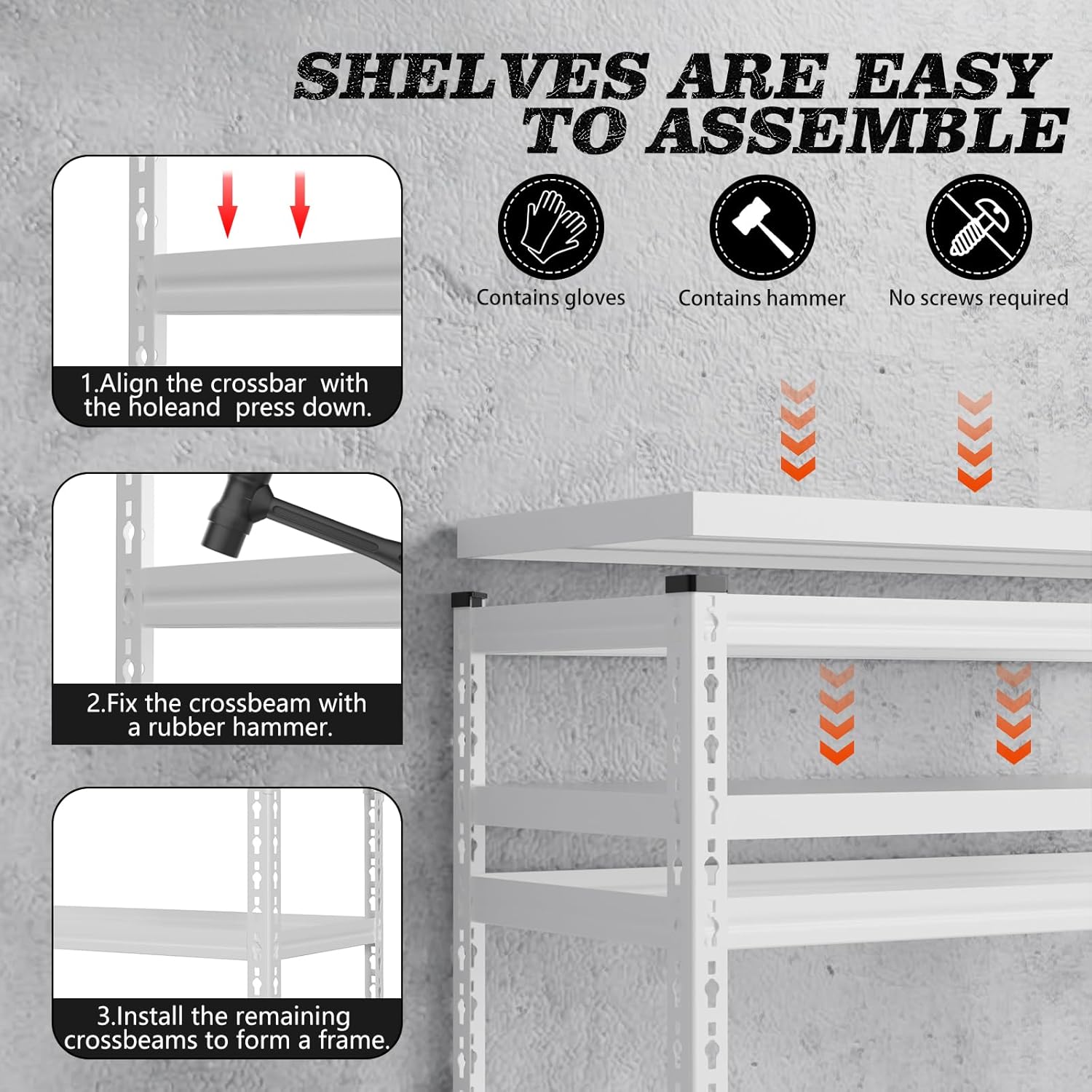 SHELVES ARE EASY TO ASSEMBLE

Contains gloves

Contains hammer

No screws required

1.Align the crossbar with the holeand press down.

2.Fix the crossbeam with a rubber hammer.

3.Install the remaining crossbeams to form a frame.