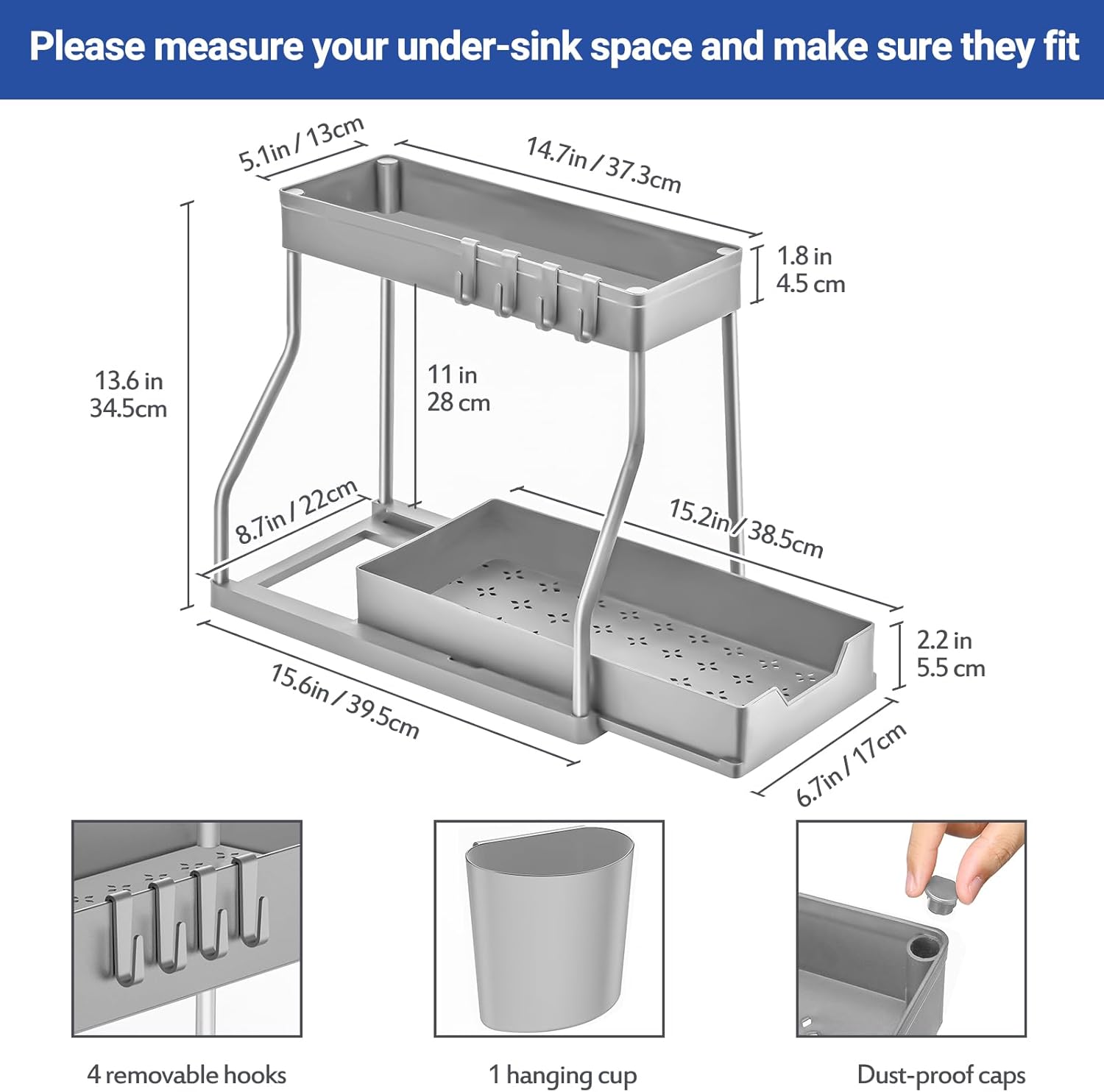 Please measure your under-sink space and make sure they fit

5.1in / 13cm

14.7in / 37.3cm

1.8 in
4.5 cm

13.6 in
34.5cm

11 in
28 cm

8.7in / 22cm

15.2in / 38.5cm

2.2 in
5.5 cm

15.6in / 39.5cm

6.7in / 17cm

4 removable hooks

1 hanging cup

Dust-proof caps