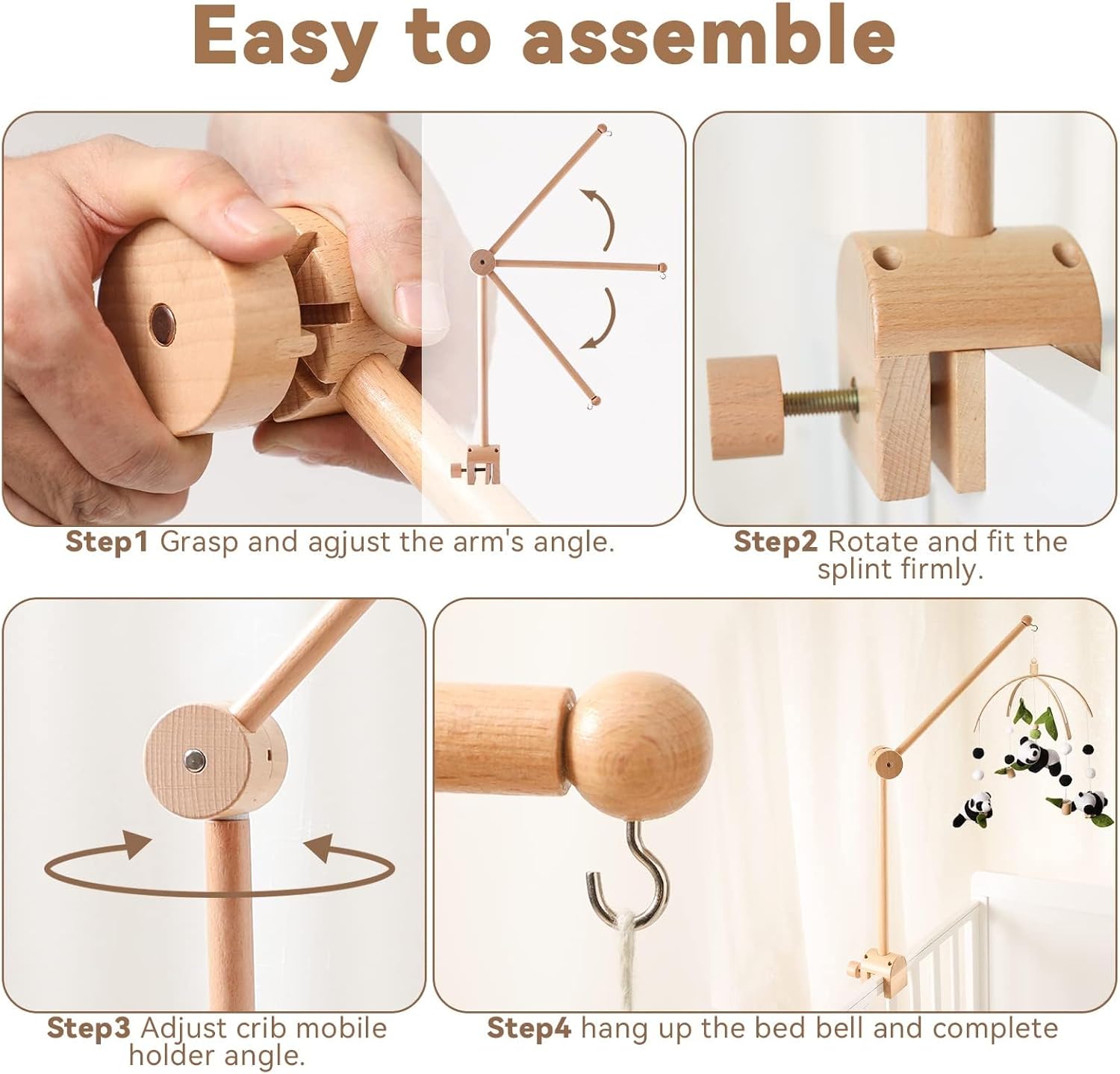 Easy to assemble

Step1 Grasp and agjust the arm's angle.

Step2 Rotate and fit the splint firmly.

Step3 Adjust crib mobile holder angle.

Step4 hang up the bed bell and complete