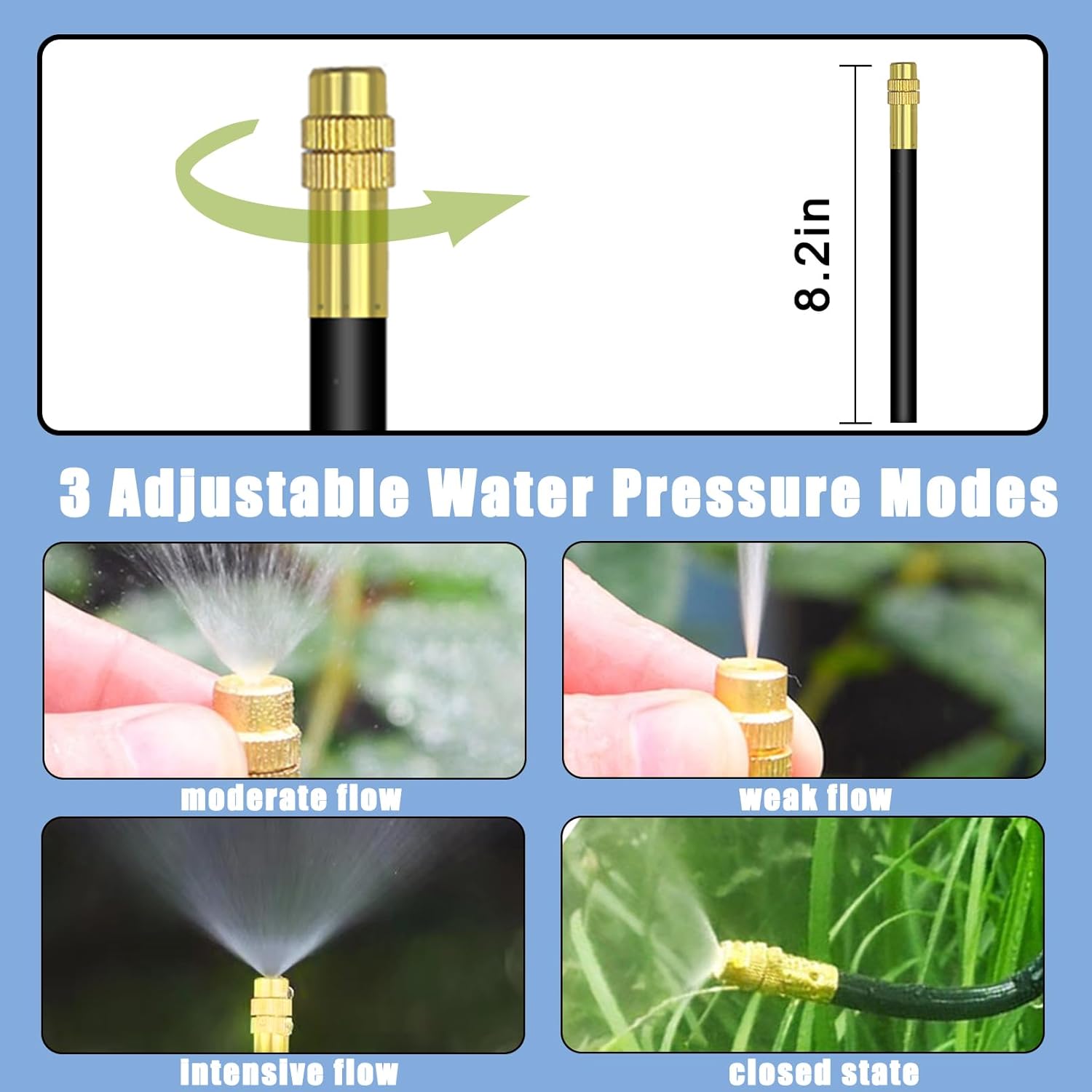 8.2in

3 Adjustable Water Pressure Modes

moderate flow

weak flow

Intensive flow

closed state