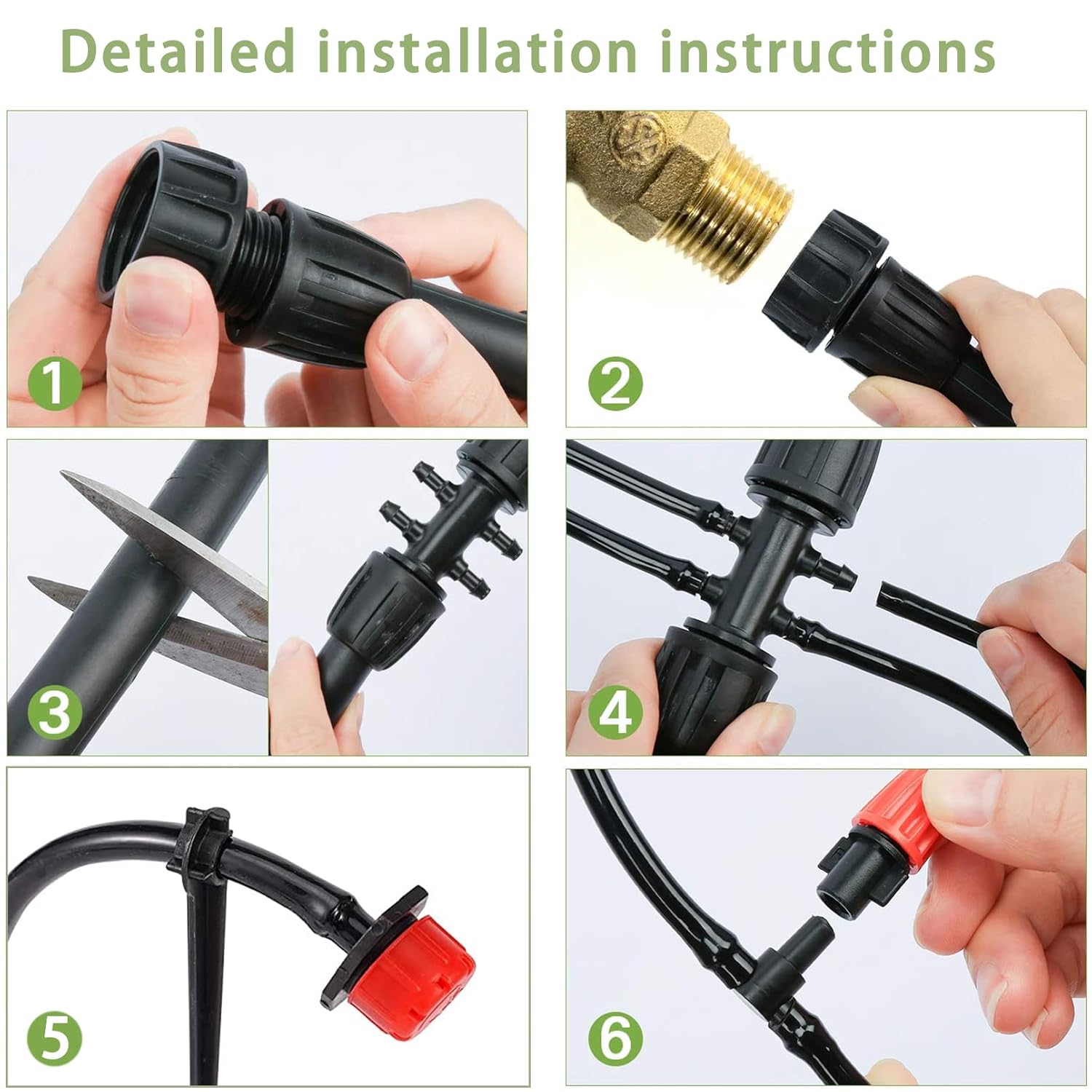 Detailed installation instructions

1

2

3

4

5

6