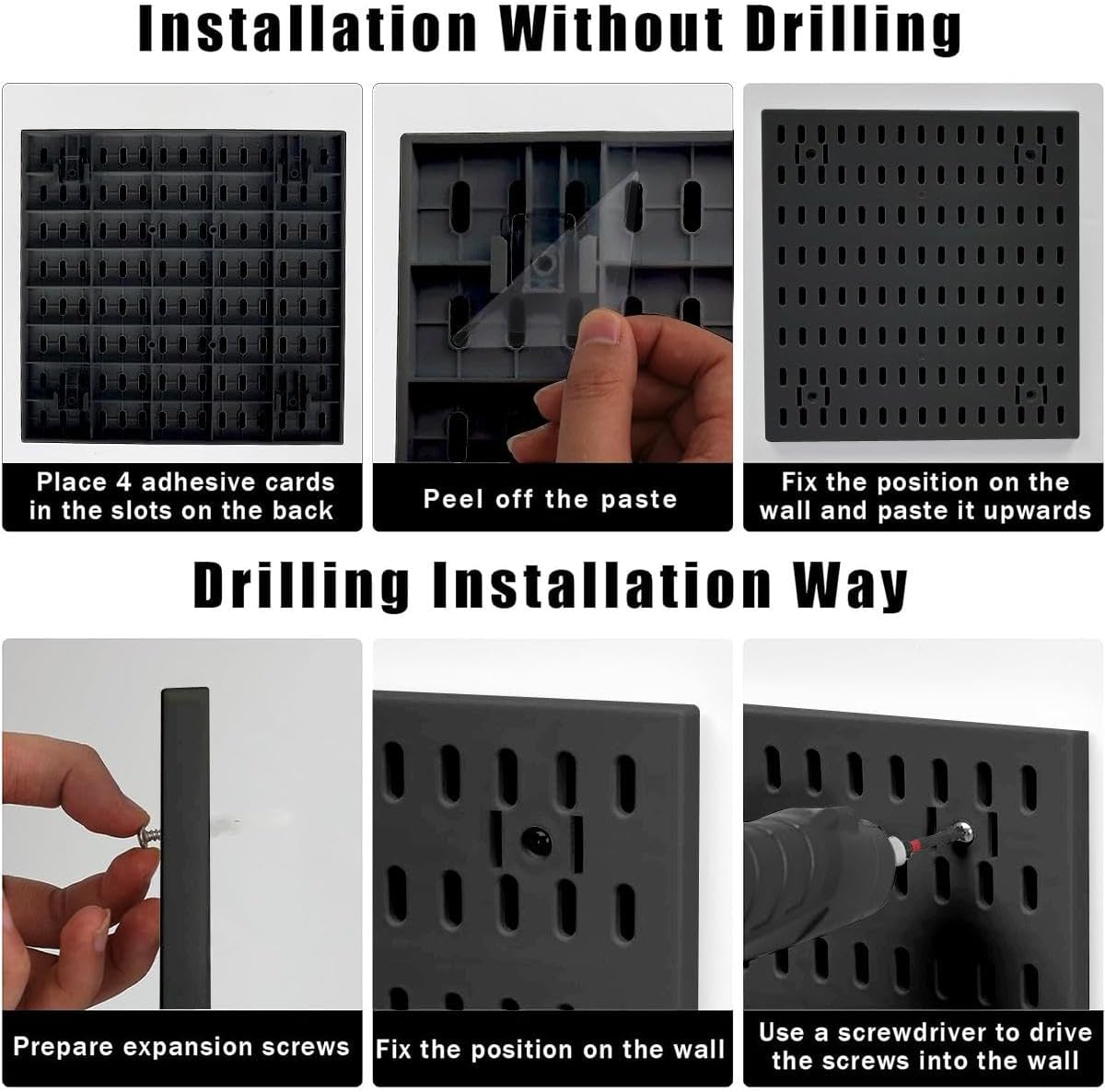 Installation Without Drilling

Place 4 adhesive cards in the slots on the back

Peel off the paste

Fix the position on the wall and paste it upwards

Drilling Installation Way

Prepare expansion screws

Fix the position on the wall

Use a screwdriver to drive the screws into the wall