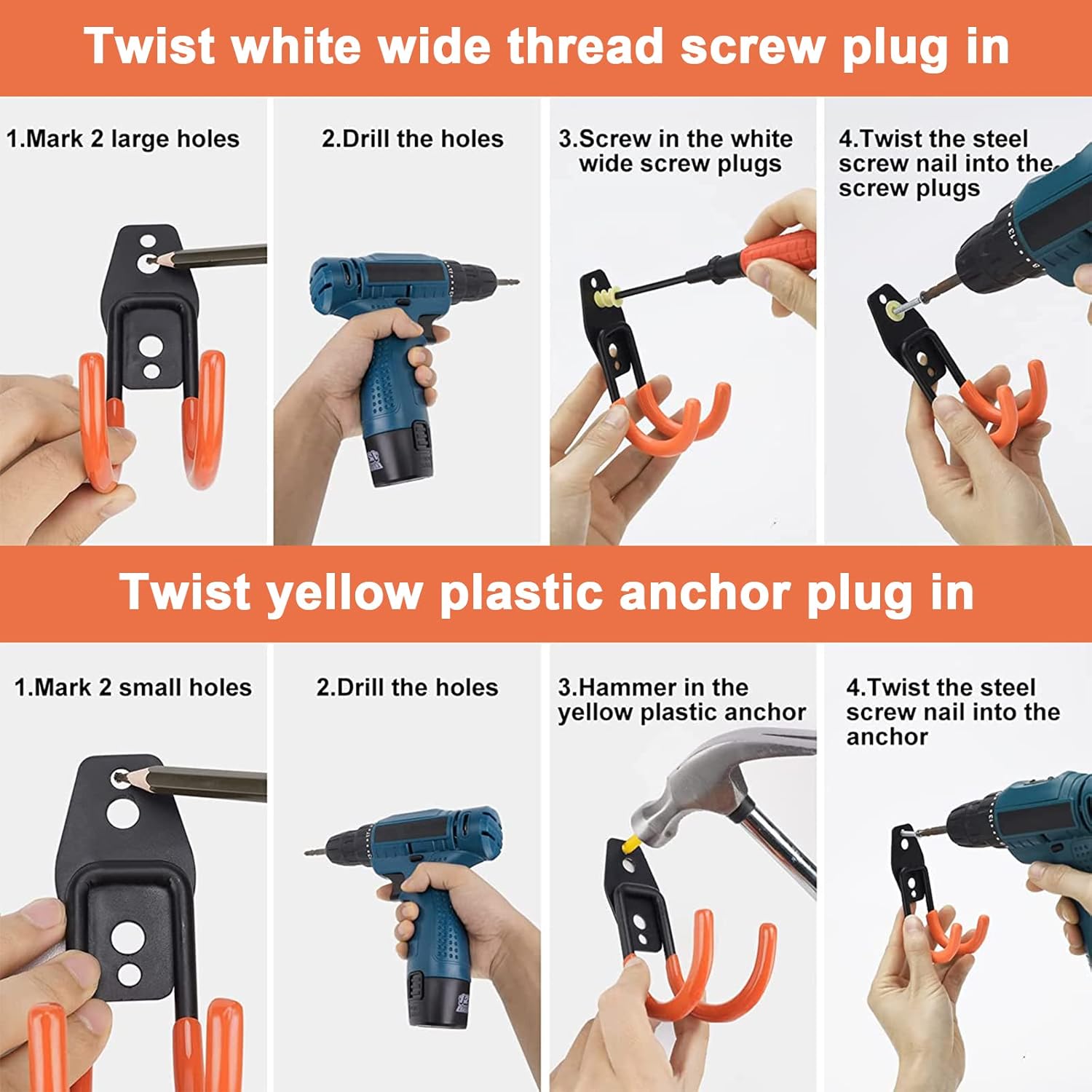 Twist white wide thread screw plug in

1.Mark 2 large holes

2.Drill the holes

3.Screw in the white wide screw plugs

4.Twist the steel screw nail into the screw plugs

Twist yellow plastic anchor plug in

1.Mark 2 small holes

2.Drill the holes

3.Hammer in the yellow plastic anchor

4.Twist the steel screw nail into the anchor