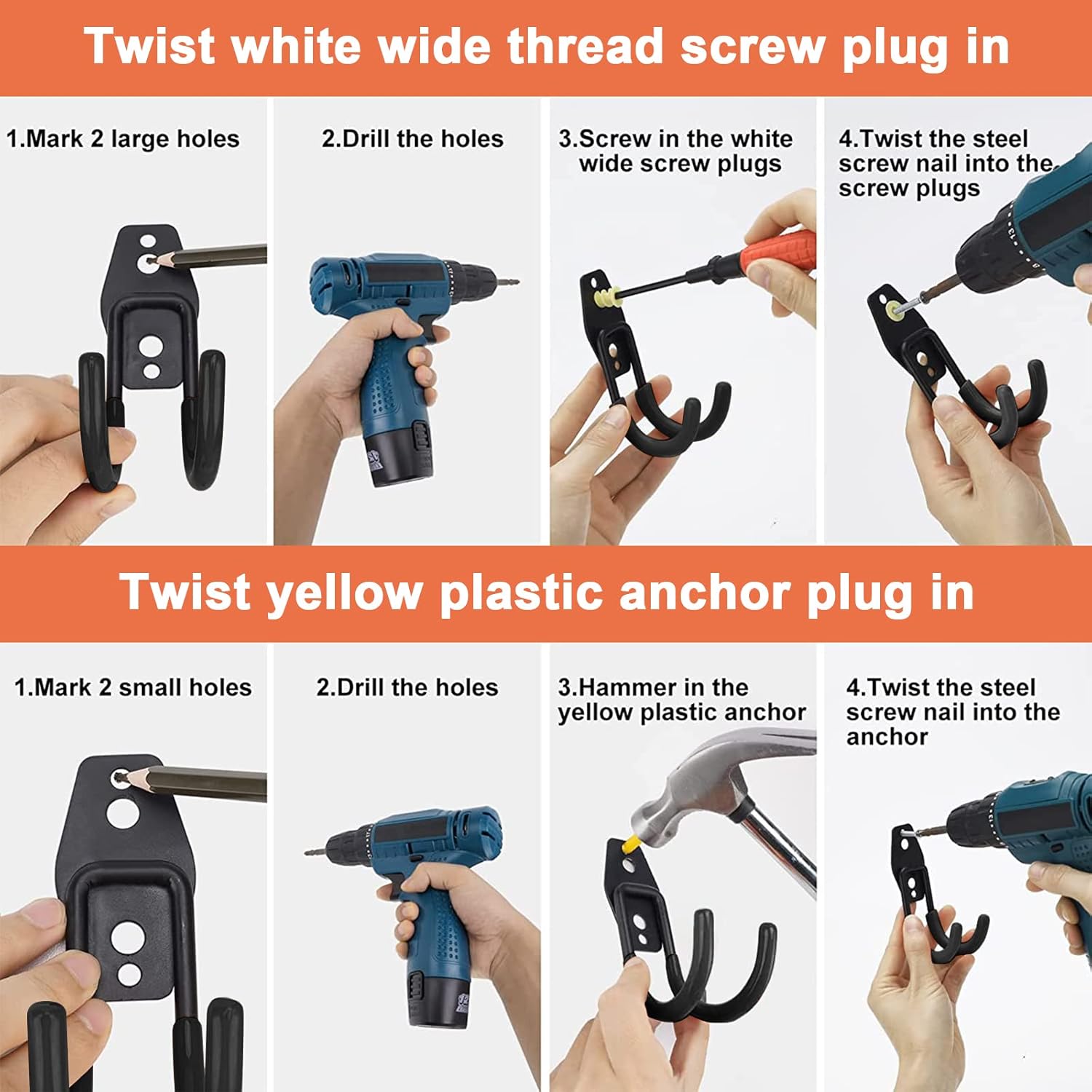 Twist white wide thread screw plug in

1.Mark 2 large holes

2.Drill the holes

3.Screw in the white wide screw plugs

4.Twist the steel screw nail into the screw plugs

Twist yellow plastic anchor plug in

1.Mark 2 small holes

2.Drill the holes

3.Hammer in the yellow plastic anchor

4.Twist the steel screw nail into the anchor