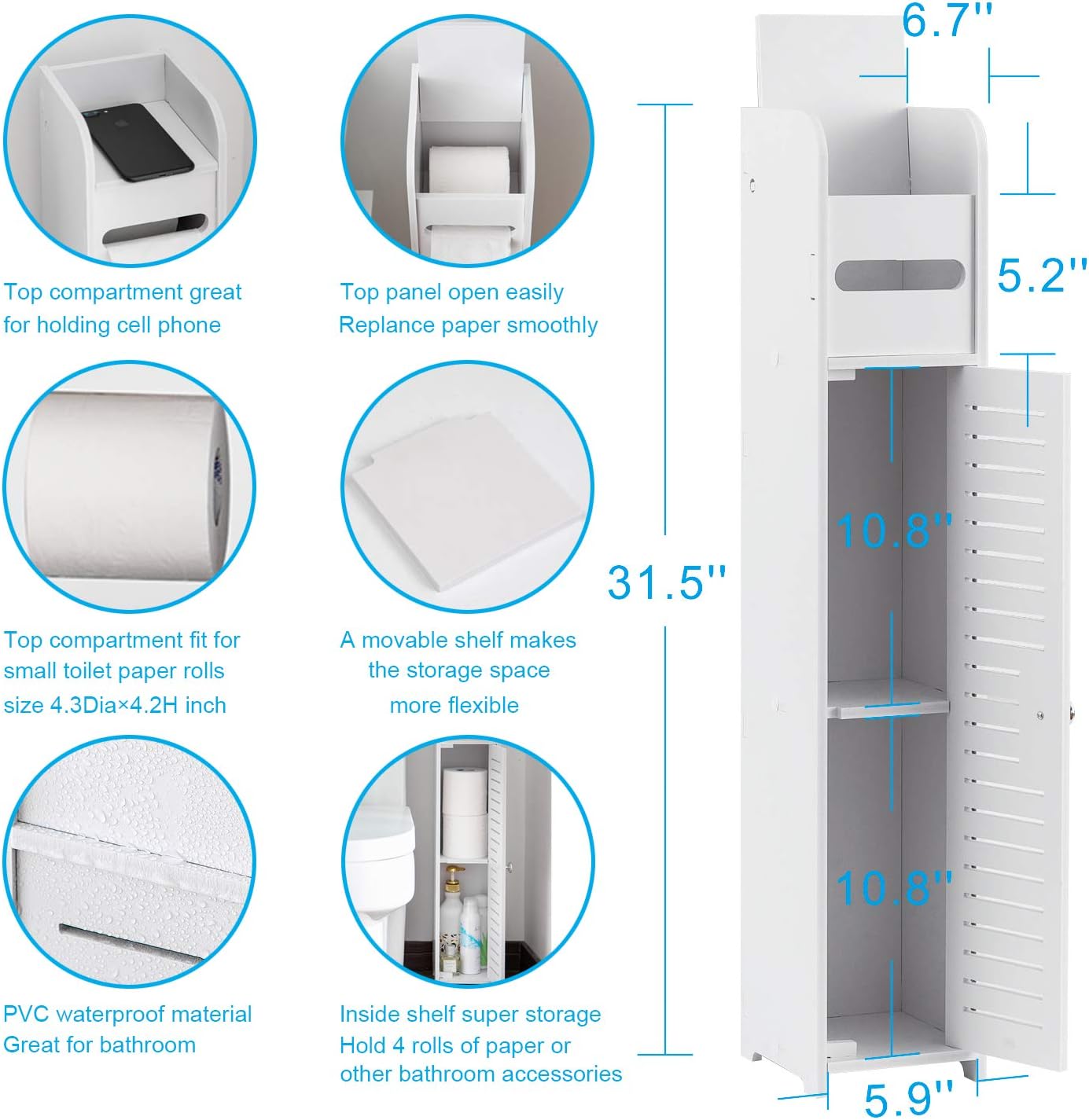 Top compartment great for holding cell phone

Top panel open easily Replance paper smoothly

Top compartment fit for small toilet paper rolls size 4.3Dia×4.2H inch

A movable shelf makes the storage space more flexible

PVC waterproof material Great for bathroom

Inside shelf super storage Hold 4 rolls of paper or other bathroom accessories

6.7''

5.2''

31.5''

10.8''

10.8''

5.9''