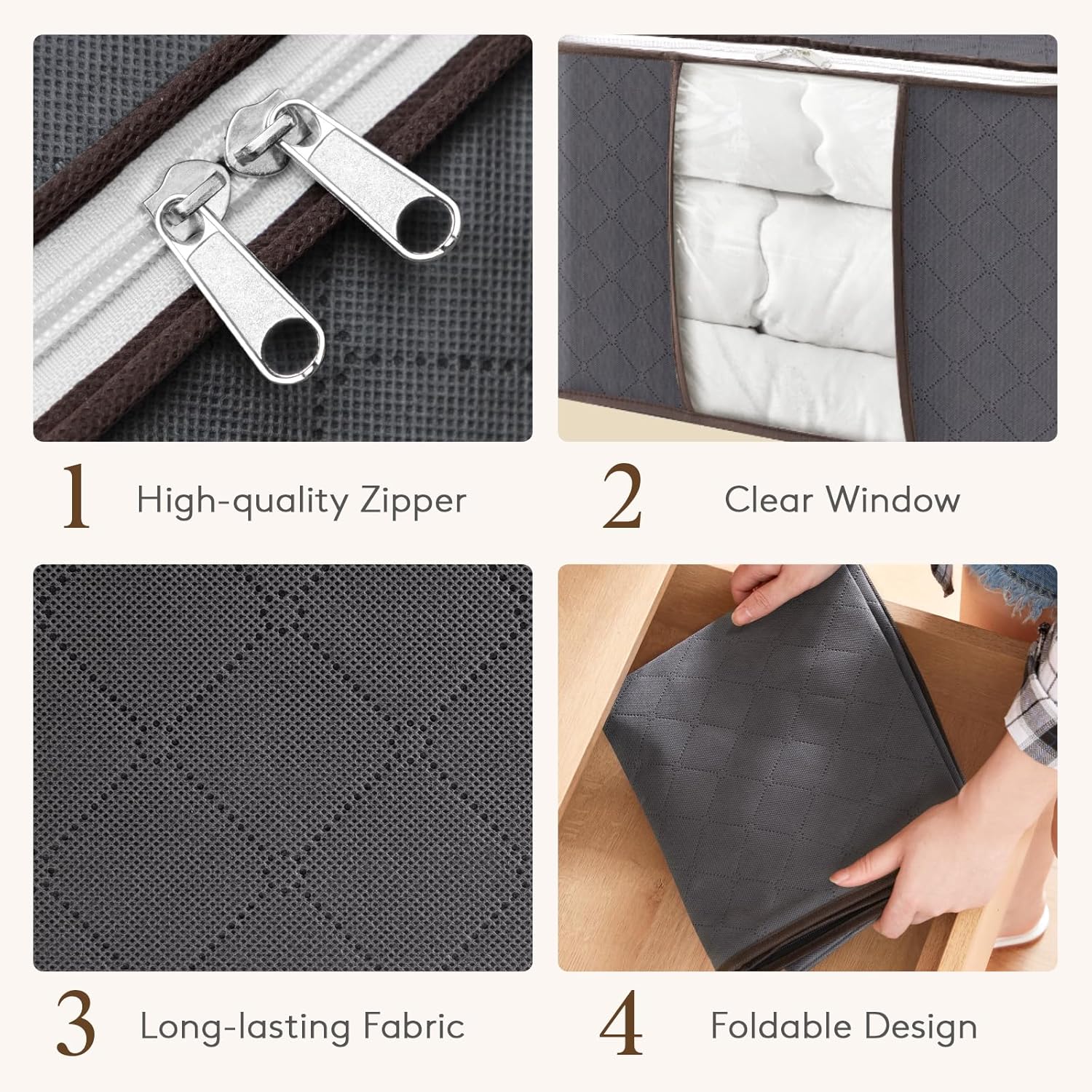 1 High-quality Zipper

2 Clear Window

3 Long-lasting Fabric

4 Foldable Design