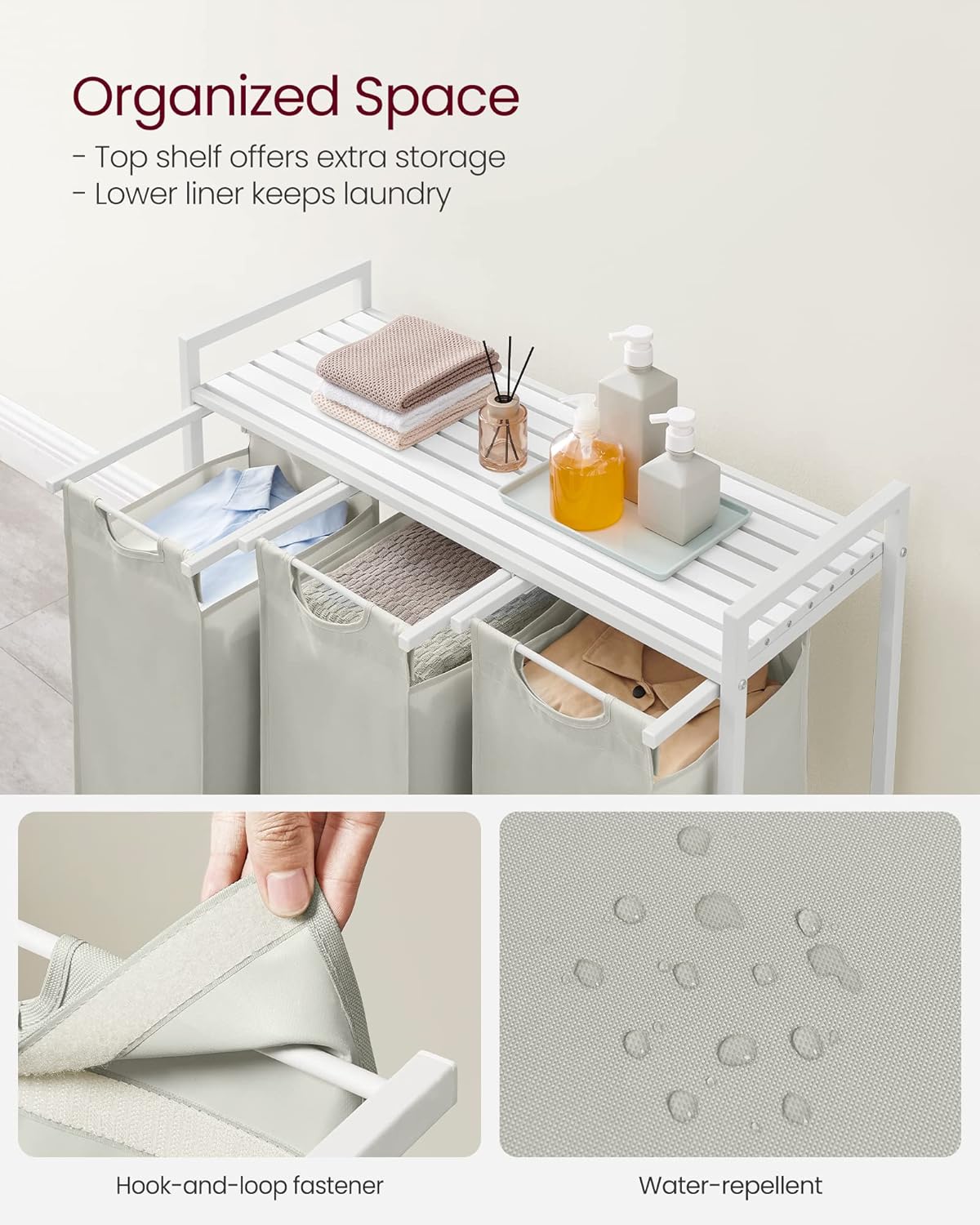 Organized Space
- Top shelf offers extra storage
- Lower liner keeps laundry

Hook-and-loop fastener

Water-repellent