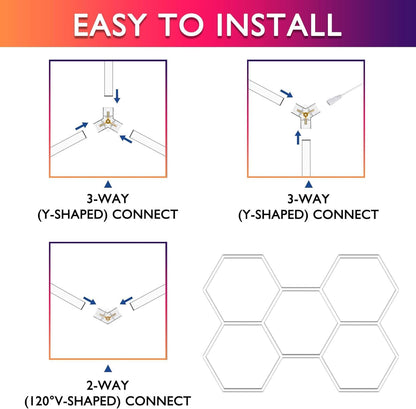 EASY TO INSTALL

3-WAY
(Y-SHAPED) CONNECT

3-WAY
(Y-SHAPED) CONNECT

2-WAY
(120°V-SHAPED) CONNECT