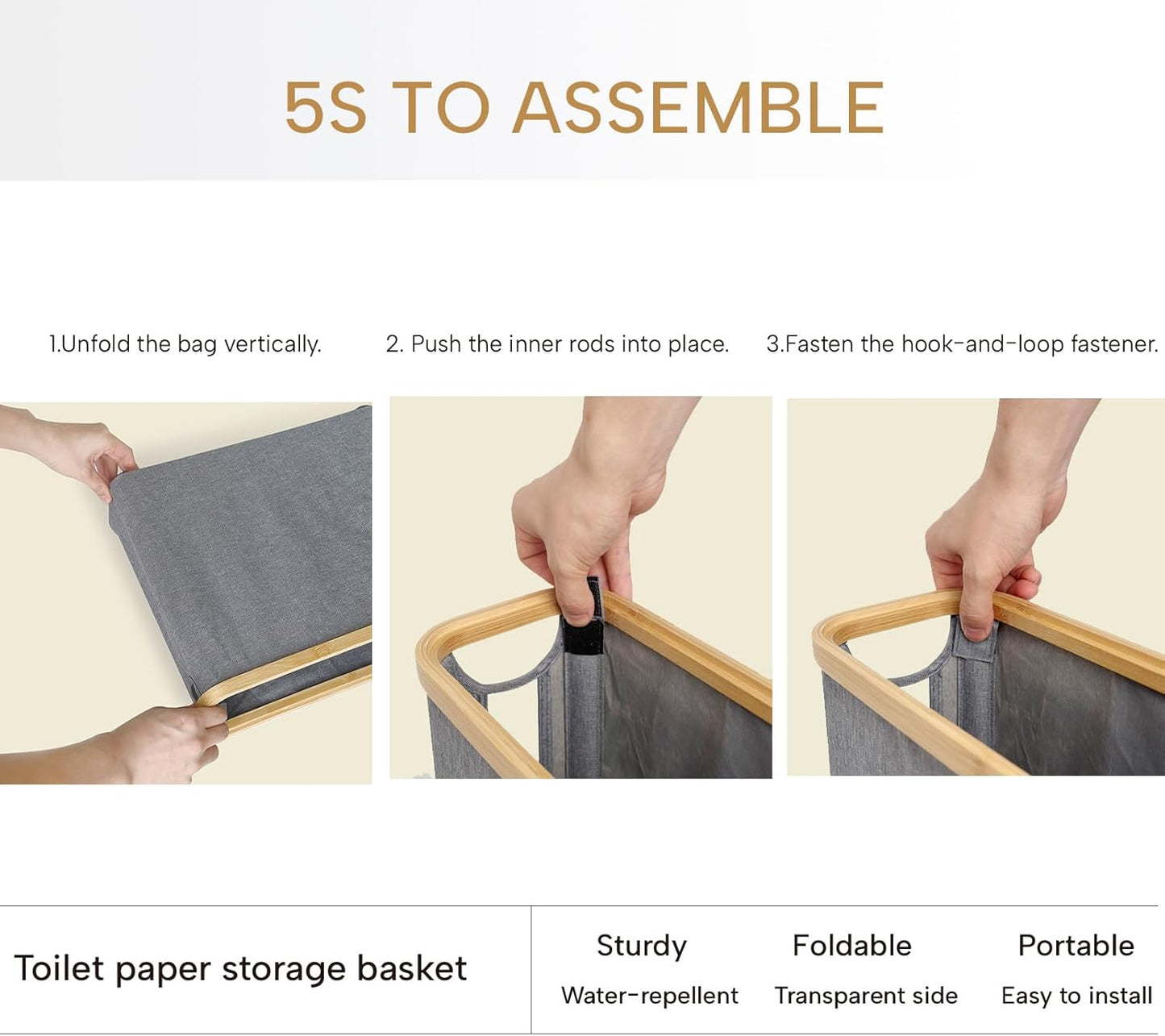 5S TO ASSEMBLE

1.Unfold the bag vertically.

2. Push the inner rods into place.

3.Fasten the hook-and-loop fastener.

Toilet paper storage basket

Sturdy
Water-repellent

Foldable
Transparent side

Portable
Easy to install