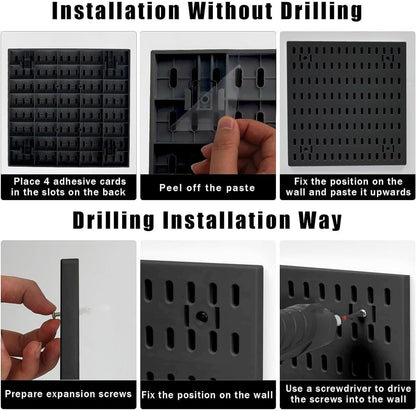 Installation Without Drilling

Place 4 adhesive cards in the slots on the back

Peel off the paste

Fix the position on the wall and paste it upwards

Drilling Installation Way

Prepare expansion screws

Fix the position on the wall

Use a screwdriver to drive the screws into the wall