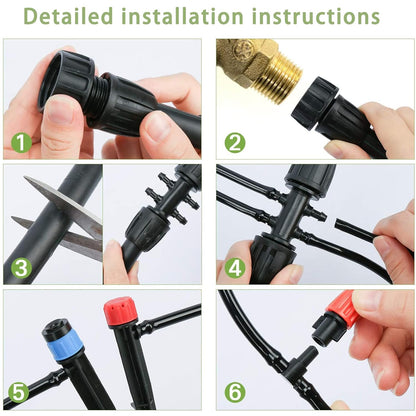 Detailed installation instructions

1

2

3

4

5

6