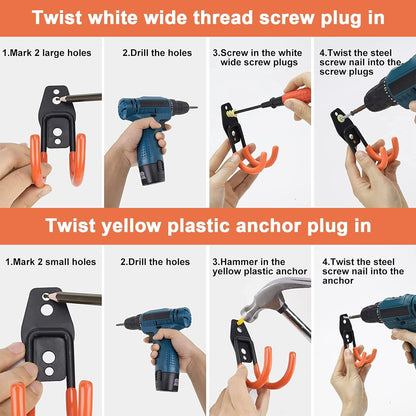 Twist white wide thread screw plug in

1.Mark 2 large holes

2.Drill the holes

3.Screw in the white wide screw plugs

4.Twist the steel screw nail into the screw plugs

Twist yellow plastic anchor plug in

1.Mark 2 small holes

2.Drill the holes

3.Hammer in the yellow plastic anchor

4.Twist the steel screw nail into the anchor