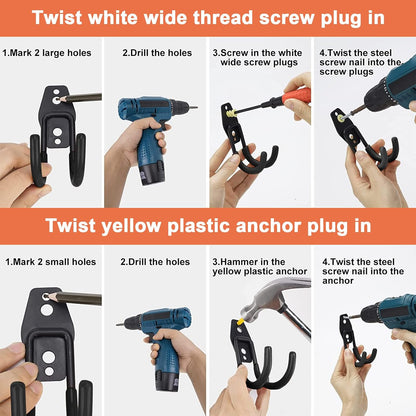 Twist white wide thread screw plug in

1.Mark 2 large holes

2.Drill the holes

3.Screw in the white wide screw plugs

4.Twist the steel screw nail into the screw plugs

Twist yellow plastic anchor plug in

1.Mark 2 small holes

2.Drill the holes

3.Hammer in the yellow plastic anchor

4.Twist the steel screw nail into the anchor